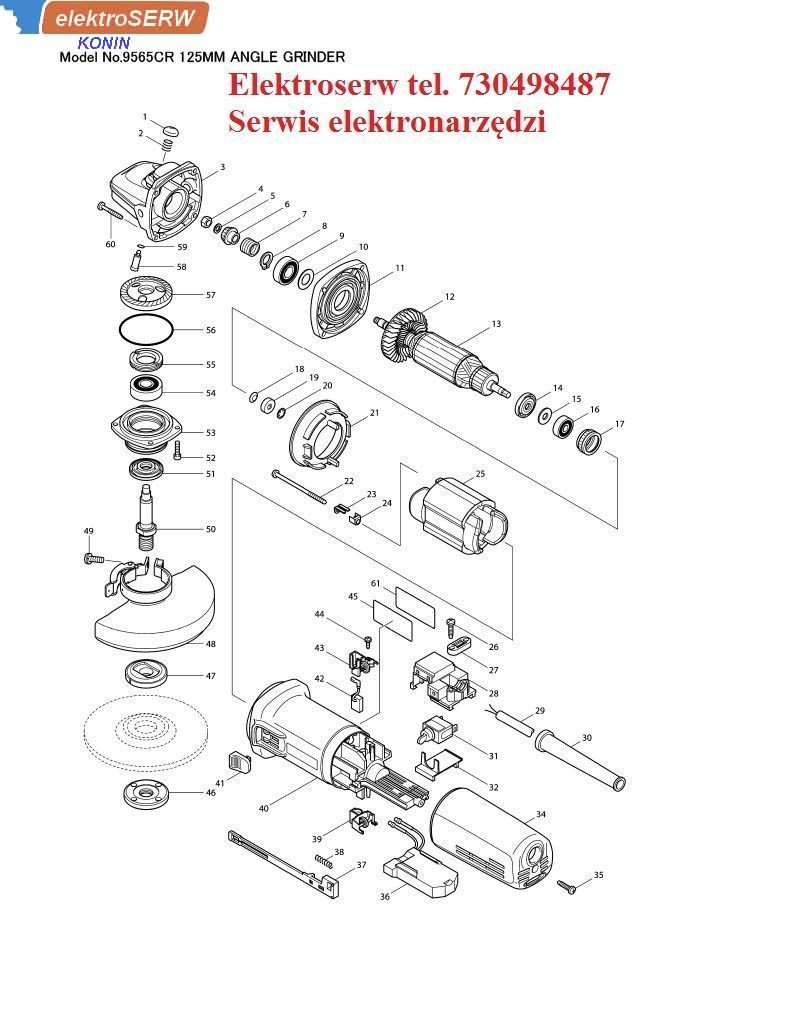 elektroSERW
KONIN
Model No.9565CR 125MM ANGLE GRINDER

Elektroserw tel. 730498487
Serwis elektronarzędzi

1
2
3
4
5
6
7
8
9
10
11
12
13
14
15
16
17
18
19
20
21
22
23
24
25
26
27
28
29
30
31
32
34
35
36
37
38
39
40
41
42
43
44
45
46
47
48
49
50
51
52
53
54
55
56
57
58
59
60
61