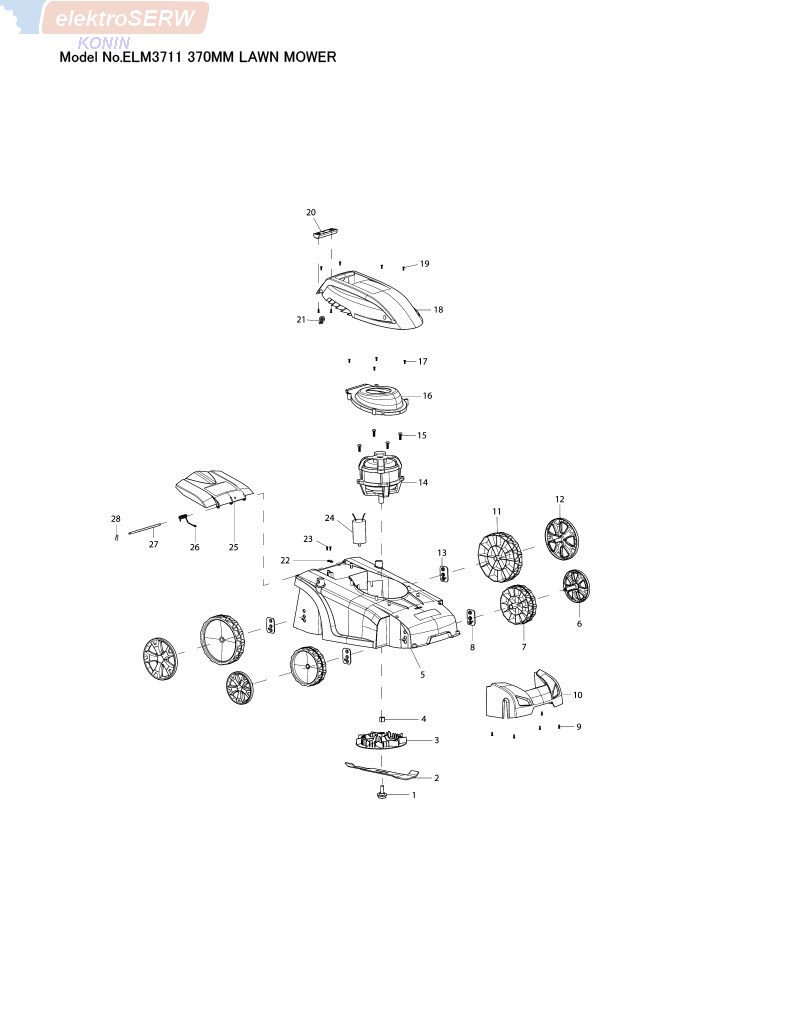 elektroSERW
KONIN
Model No.ELM3711 370MM LAWN MOWER

20
19
18
21
17
16
15
14
28
27
26
25
24
23
22
13
11
12
6
7
8
5
10
9
4
3
2
1