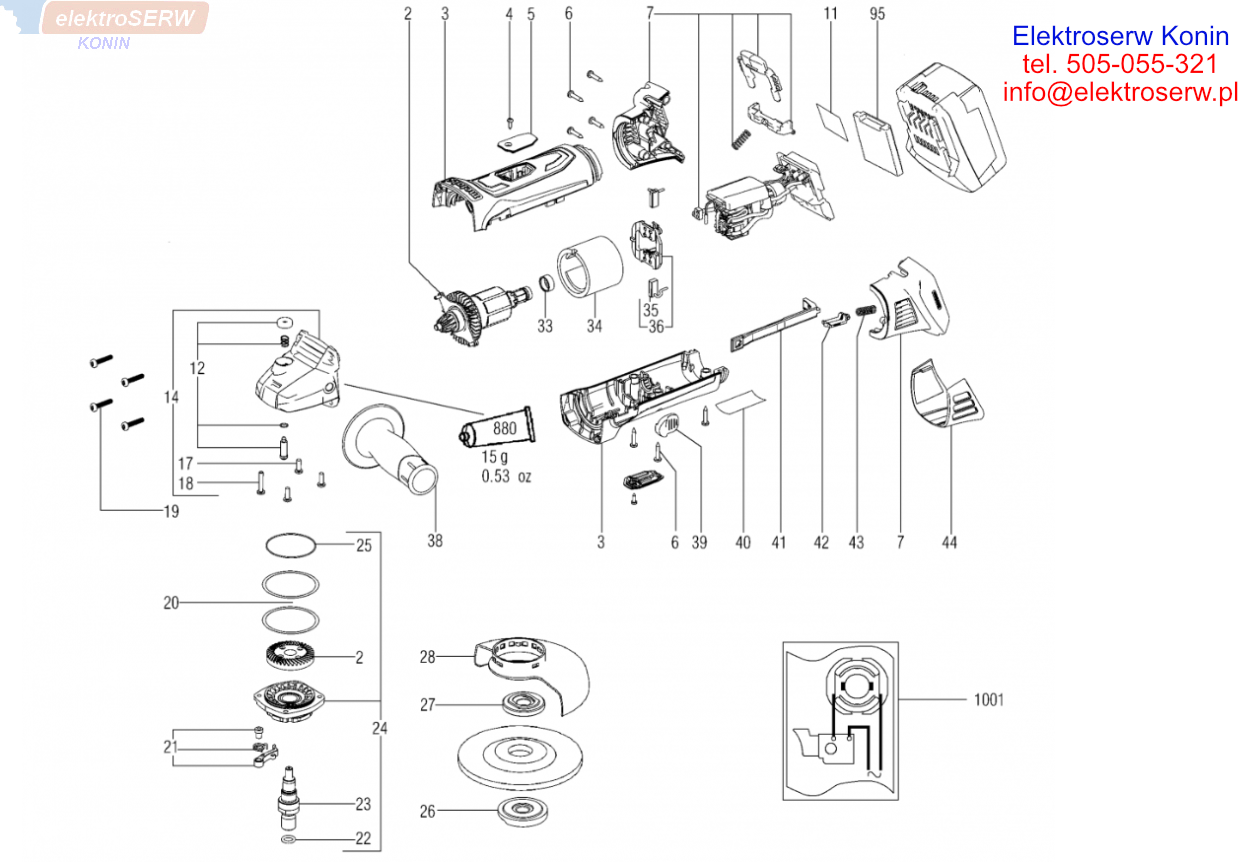 elektroSERW
KONIN

Elektroserw Konin
tel. 505-055-321
info@elektroserw.pl

2 3 4 5 6 7 11 95

33 34 35 36

12
14
17
18
19

880
15 g
0.53 oz

38 3 6 39 40 41 42 43 7 44

25
20
2
24
21
23
22

28
27
26

1001