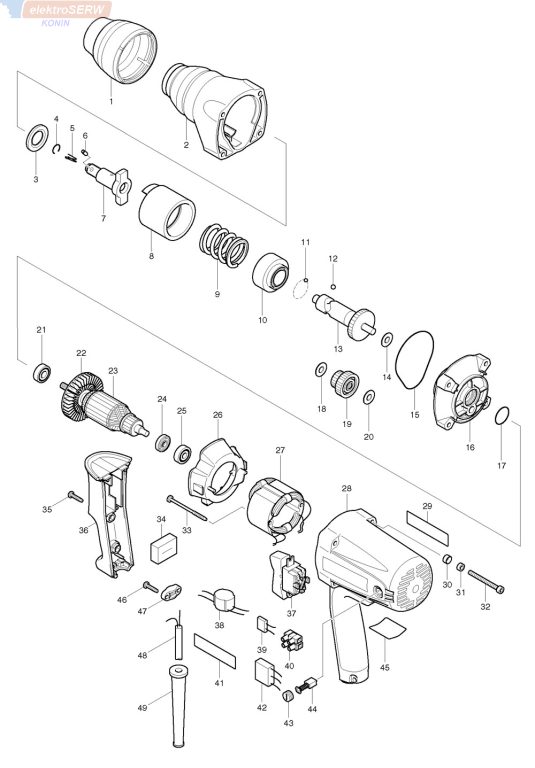 elektroSERW
KONIN

1
2
3
4
5
6
7
8
9
10
11
12
13
14
15
16
17
18
19
20
21
22
23
24
25
26
27
28
29
30
31
32
33
34
35
36
37
38
39
40
41
42
43
44
45
46
47
48
49