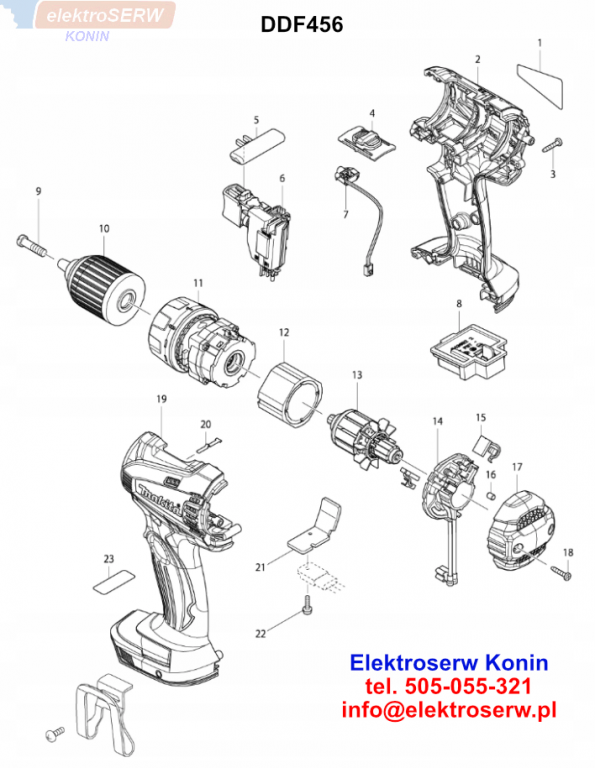 elektroSERW
KONIN

DDF456

1
2
3
4
5
6
7
8
9
10
11
12
13
14
15
16
17
18
19
20
21
22
23

makita

Elektroserw Konin
tel. 505-055-321
info@elektroserw.pl